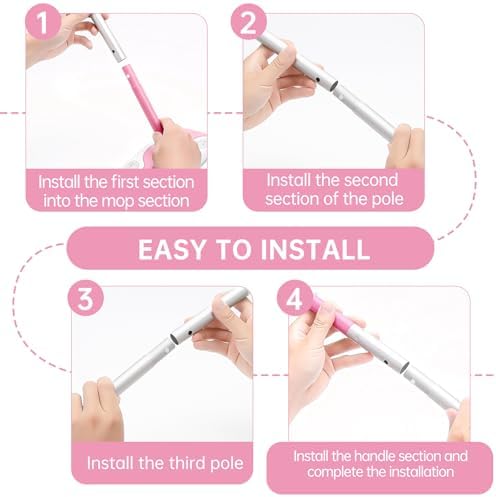 1

Install the first section into the mop section

2

Install the second section of the pole

EASY TO INSTALL

3

Install the third pole

4

Install the handle section and complete the installation