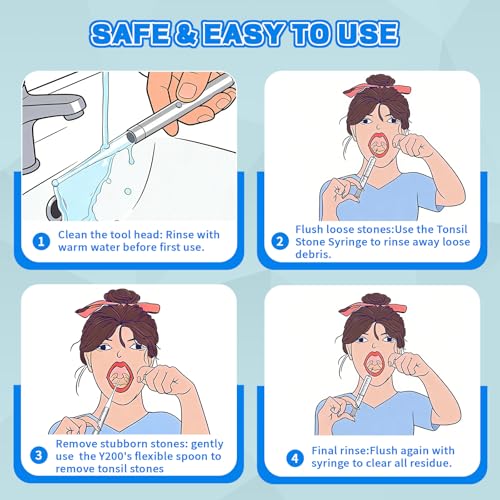 SAFE & EASY TO USE

1 Clean the tool head: Rinse with warm water before first use.

2 Flush loose stones:Use the Tonsil Stone Syringe to rinse away loose debris.

3 Remove stubborn stones: gently use the Y200's flexible spoon to remove tonsil stones

4 Final rinse:Flush again with syringe to clear all residue.