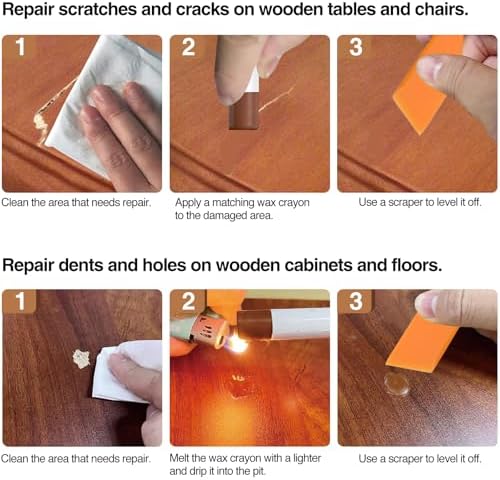 Repair scratches and cracks on wooden tables and chairs.

1

Clean the area that needs repair.

2

Apply a matching wax crayon to the damaged area.

3

Use a scraper to level it off.

Repair dents and holes on wooden cabinets and floors.

1

Clean the area that needs repair.

2

Melt the wax crayon with a lighter and drip it into the pit.

3

Use a scraper to level it off.