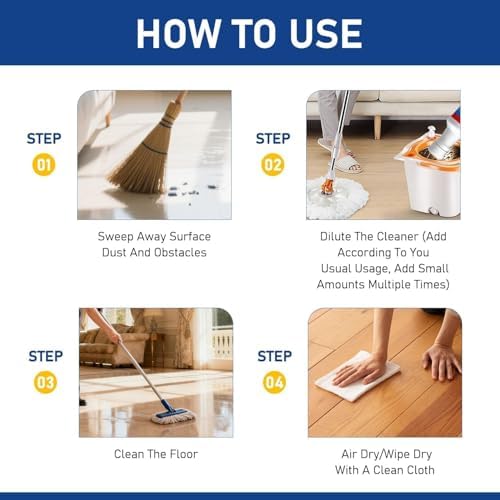 HOW TO USE

STEP
01

Sweep Away Surface Dust And Obstacles

STEP
02

Dilute The Cleaner (Add According To You Usual Usage, Add Small Amounts Multiple Times)

STEP
03

Clean The Floor

STEP
04

Air Dry/Wipe Dry With A Clean Cloth