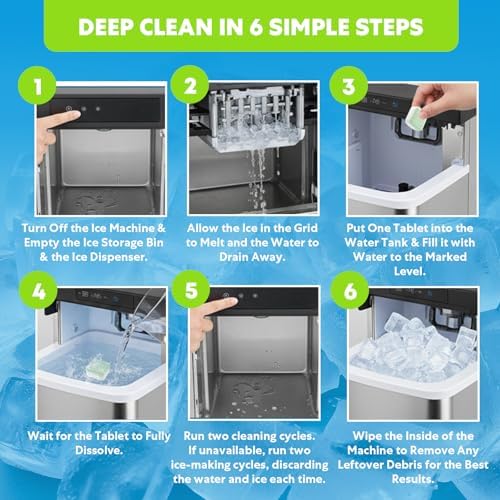 DEEP CLEAN IN 6 SIMPLE STEPS

1

Turn Off the Ice Machine & Empty the Ice Storage Bin & the Ice Dispenser.

2

Allow the Ice in the Grid to Melt and the Water to Drain Away.

3

Put One Tablet into the Water Tank & Fill it with Water to the Marked Level.

4

Wait for the Tablet to Fully Dissolve.

5

Run two cleaning cycles. If unavailable, run two ice-making cycles, discarding the water and ice each time.

6

Wipe the Inside of the Machine to Remove Any Leftover Debris for the Best Results.