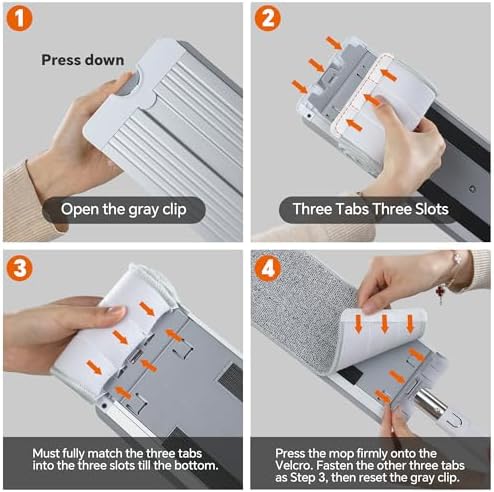 1

Press down

Open the gray clip

2

Three Tabs Three Slots

3

Must fully match the three tabs into the three slots till the bottom.

4

Press the mop firmly onto the Velcro. Fasten the other three tabs as Step 3, then reset the gray clip.