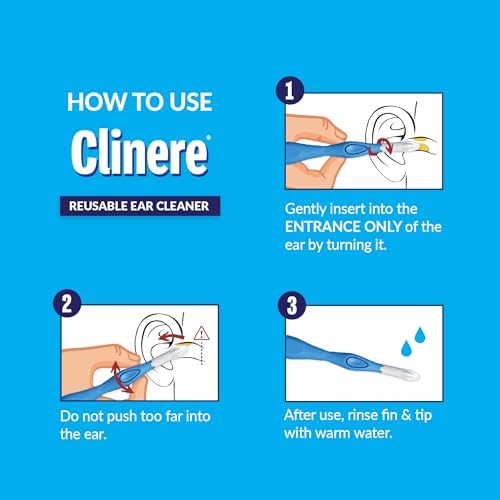 HOW TO USE

Clinere®

REUSABLE EAR CLEANER

1

Gently insert into the ENTRANCE ONLY of the ear by turning it.

2

Do not push too far into the ear.

3

After use, rinse fin & tip with warm water.