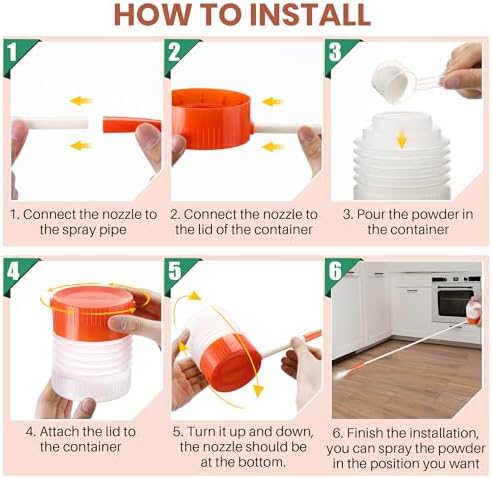 HOW TO INSTALL

1

1. Connect the nozzle to the spray pipe

2

2. Connect the nozzle to the lid of the container

3

3. Pour the powder in the container

4

4. Attach the lid to the container

5

5. Turn it up and down, the nozzle should be at the bottom.

6

6. Finish the installation, you can spray the powder in the position you want