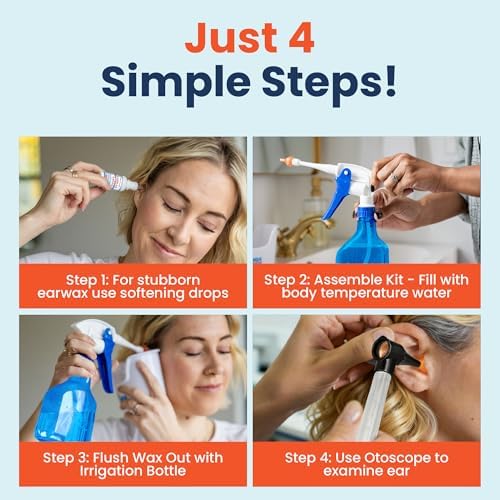 Just 4
Simple Steps!

Step 1: For stubborn earwax use softening drops

Step 2: Assemble Kit - Fill with body temperature water

Step 3: Flush Wax Out with Irrigation Bottle

Step 4: Use Otoscope to examine ear