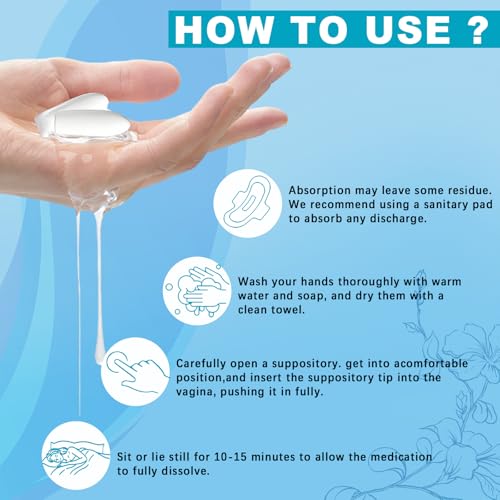 HOW TO USE ?

Absorption may leave some residue. We recommend using a sanitary pad to absorb any discharge.

Wash your hands thoroughly with warm water and soap, and dry them with a clean towel.

Carefully open a suppository. get into acomfortable position,and insert the suppository tip into the vagina, pushing it in fully.

Sit or lie still for 10-15 minutes to allow the medication to fully dissolve.