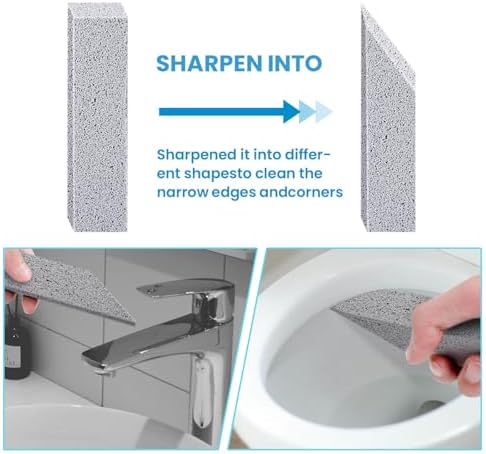 SHARPEN INTO

Sharpened it into different shapesto clean the narrow edges andcorners