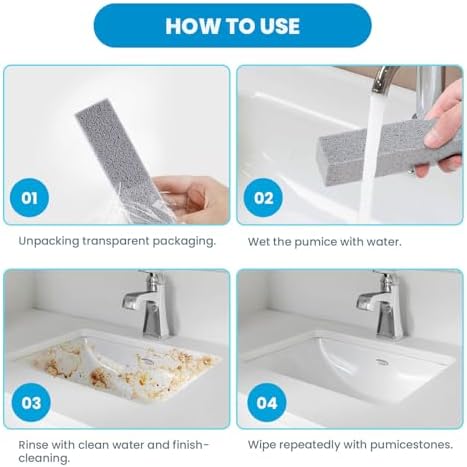 HOW TO USE

01

Unpacking transparent packaging.

02

Wet the pumice with water.

03

Rinse with clean water and finish-cleaning.

04

Wipe repeatedly with pumicestones.