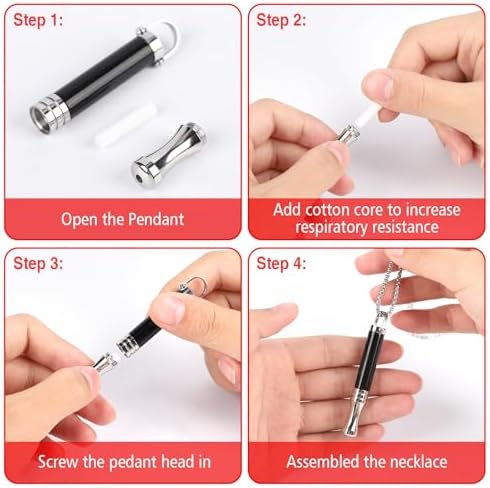 Step 1:

Open the Pendant

Step 2:

Add cotton core to increase respiratory resistance

Step 3:

Screw the pedant head in

Step 4:

Assembled the necklace