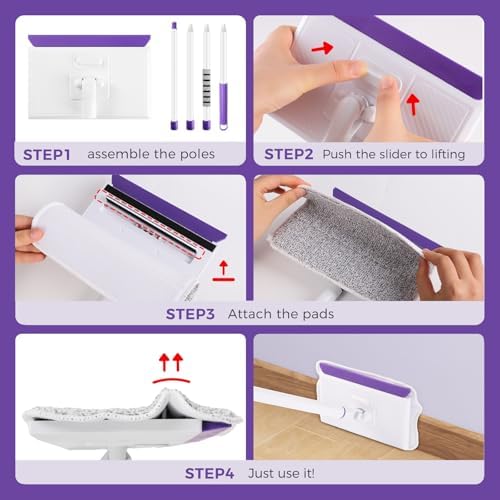 STEP1 assemble the poles

STEP2 Push the slider to lifting

STEP3 Attach the pads

STEP4 Just use it!