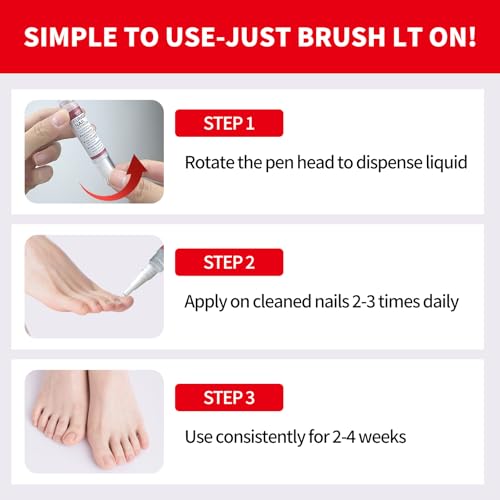 SIMPLE TO USE-JUST BRUSH LT ON!

STEP 1

Rotate the pen head to dispense liquid

STEP 2

Apply on cleaned nails 2-3 times daily

STEP 3

Use consistently for 2-4 weeks