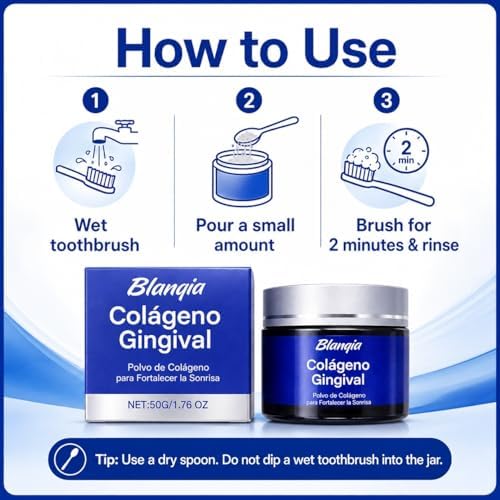 How to Use

1
Wet toothbrush

2
Pour a small amount

3
2 min
Brush for 2 minutes & rinse

Blanqia
Colágeno Gingival
Polvo de Colágeno para Fortalecer la Sonrisa
NET:50G/1.76 OZ

Blanqia
Colágeno Gingival
Polvo de Colágeno para Fortalecer la Sonrisa

Tip: Use a dry spoon. Do not dip a wet toothbrush into the jar.