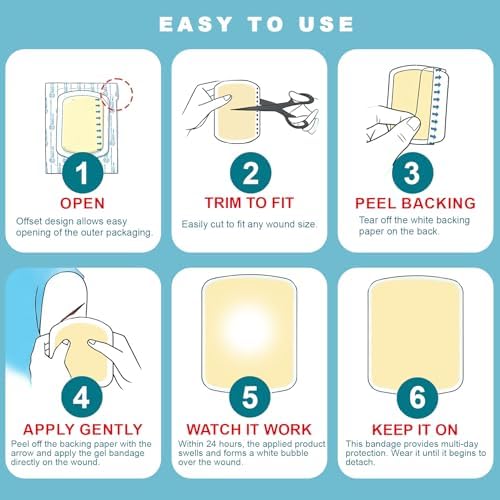 EASY TO USE

1
OPEN
Offset design allows easy opening of the outer packaging.

2
TRIM TO FIT
Easily cut to fit any wound size.

3
PEEL BACKING
Tear off the white backing paper on the back.

4
APPLY GENTLY
Peel off the backing paper with the arrow and apply the gel bandage directly on the wound.

5
WATCH IT WORK
Within 24 hours, the applied product swells and forms a white bubble over the wound.

6
KEEP IT ON
This bandage provides multi-day protection. Wear it until it begins to detach.