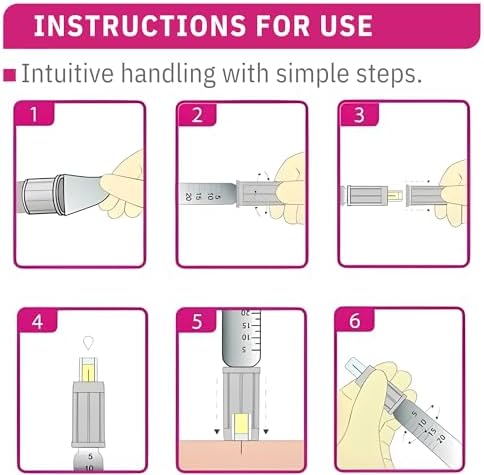 INSTRUCTIONS FOR USE

Intuitive handling with simple steps.

1

2

5
10
15
20

3

4

5
10

5

20
15
10
5

6

5
10
15
20