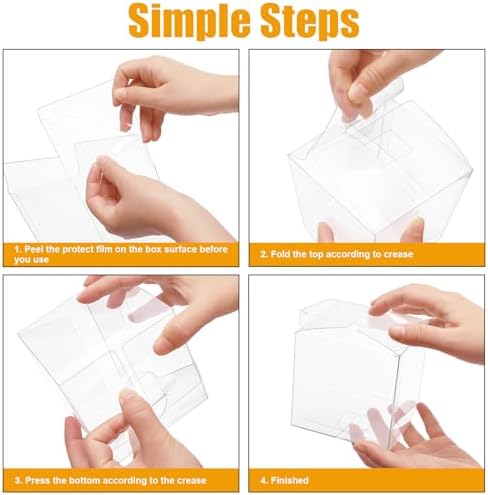 Simple Steps

1. Peel the protect film on the box surface before you use

2. Fold the top according to crease

3. Press the bottom according to the crease

4. Finished