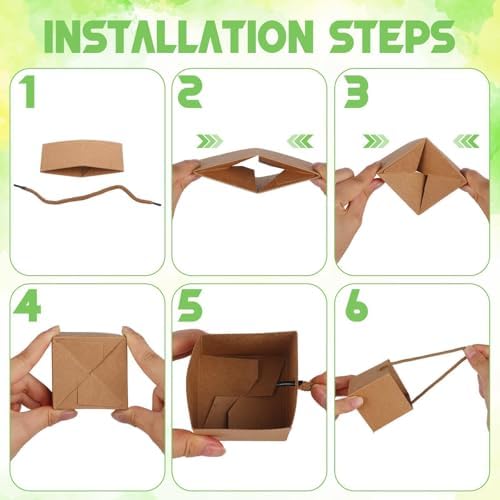 INSTALLATION STEPS

1

2

3

4

5

6