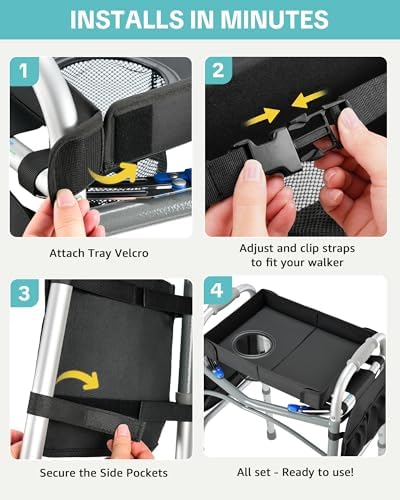 INSTALLS IN MINUTES

1

Attach Tray Velcro

2

Adjust and clip straps to fit your walker

3

Secure the Side Pockets

4

All set - Ready to use!