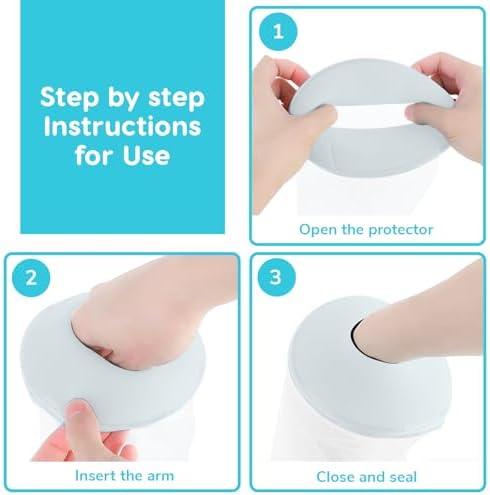 Step by step Instructions for Use

1

Open the protector

2

Insert the arm

3

Close and seal