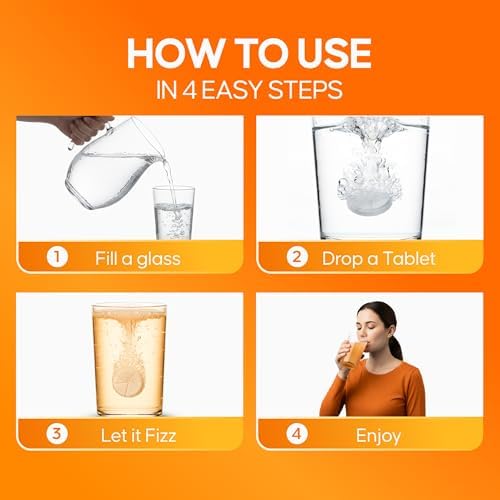 HOW TO USE
IN 4 EASY STEPS

1 Fill a glass

2 Drop a Tablet

3 Let it Fizz

4 Enjoy