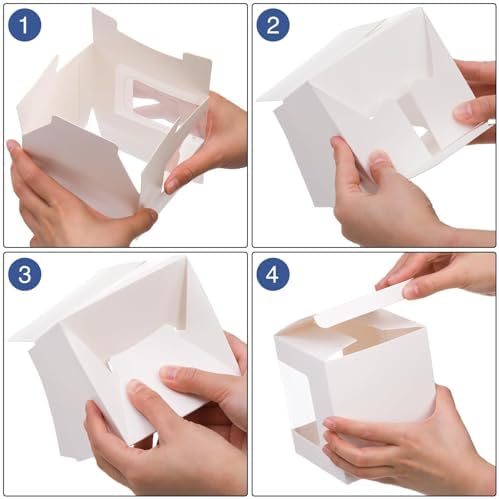 1

2

3

4