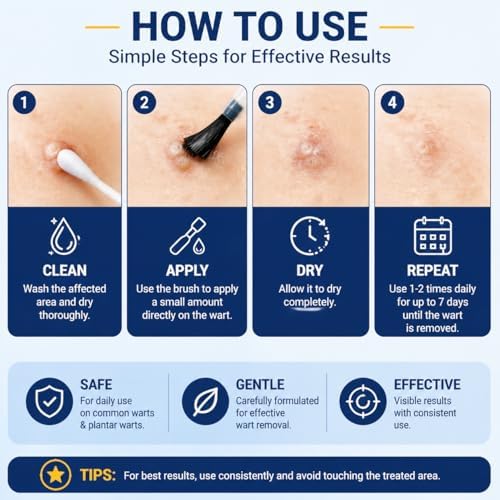 HOW TO USE
Simple Steps for Effective Results

1
CLEAN
Wash the affected area and dry thoroughly.

2
APPLY
Use the brush to apply a small amount directly on the wart.

3
DRY
Allow it to dry completely.

4
REPEAT
Use 1-2 times daily for up to 7 days until the wart is removed.

SAFE
For daily use on common warts & plantar warts.

GENTLE
Carefully formulated for effective wart removal.

EFFECTIVE
Visible results with consistent use.

TIPS: For best results, use consistently and avoid touching the treated area.