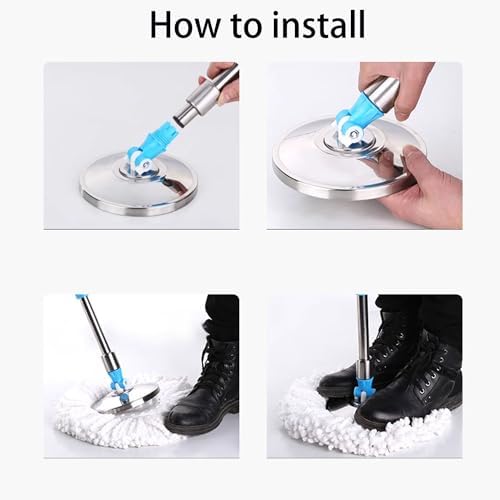 How to install