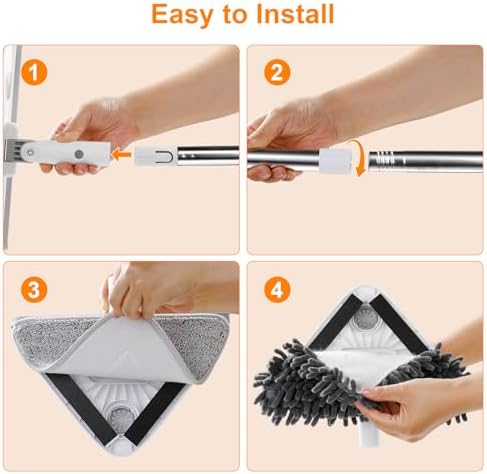 Easy to Install

1

2

3

4