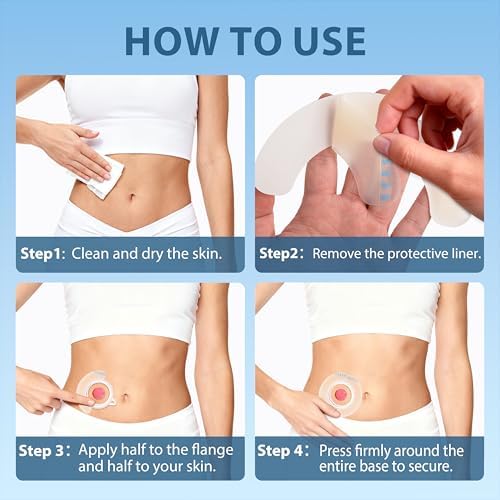 HOW TO USE

Step1: Clean and dry the skin.

Step2: Remove the protective liner.

Step 3: Apply half to the flange and half to your skin.

Step 4: Press firmly around the entire base to secure.