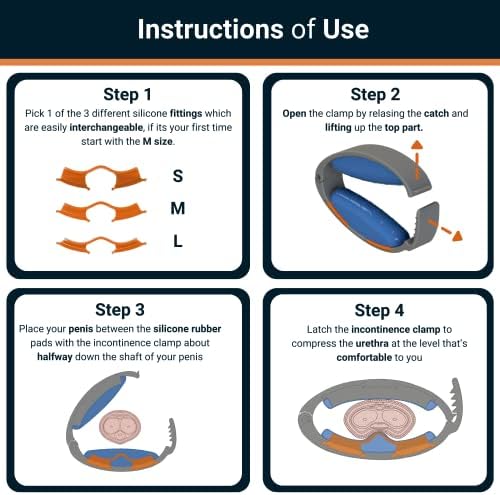 Instructions of Use

Step 1

Pick 1 of the 3 different silicone fittings which are easily interchangeable, if its your first time start with the M size.

S

M

L

Step 2

Open the clamp by relasing the catch and lifting up the top part.

Step 3

Place your penis between the silicone rubber pads with the incontinence clamp about halfway down the shaft of your penis

Step 4

Latch the incontinence clamp to compress the urethra at the level that's comfortable to you