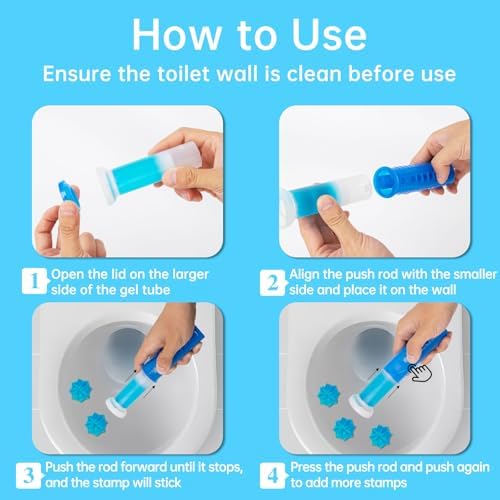 How to Use
Ensure the toilet wall is clean before use

1 Open the lid on the larger side of the gel tube

2 Align the push rod with the smaller side and place it on the wall

3 Push the rod forward until it stops, and the stamp will stick

4 Press the push rod and push again to add more stamps