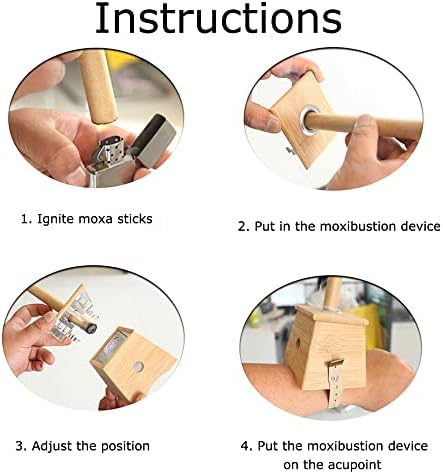 Instructions

1. Ignite moxa sticks

2. Put in the moxibustion device

3. Adjust the position

4. Put the moxibustion device on the acupoint