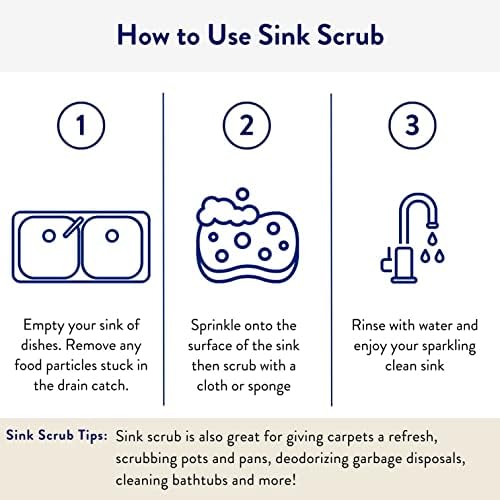 How to Use Sink Scrub

1

Empty your sink of dishes. Remove any food particles stuck in the drain catch.

2

Sprinkle onto the surface of the sink then scrub with a cloth or sponge

3

Rinse with water and enjoy your sparkling clean sink

Sink Scrub Tips: Sink scrub is also great for giving carpets a refresh, scrubbing pots and pans, deodorizing garbage disposals, cleaning bathtubs and more!