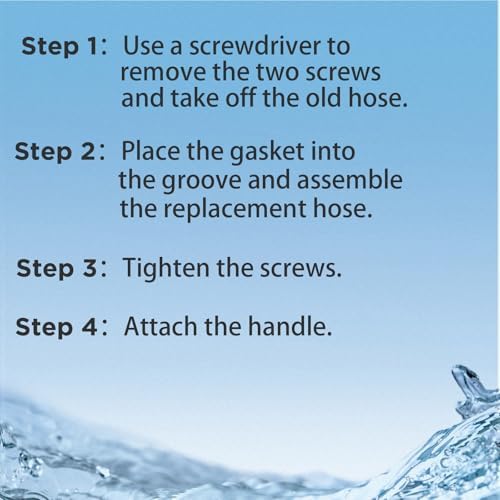 Step 1: Use a screwdriver to remove the two screws and take off the old hose.

Step 2: Place the gasket into the groove and assemble the replacement hose.

Step 3: Tighten the screws.

Step 4: Attach the handle.