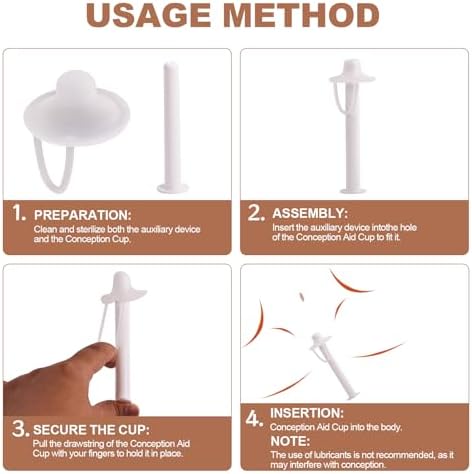 USAGE METHOD

1. PREPARATION:
Clean and sterilize both the auxiliary device and the Conception Cup.

2. ASSEMBLY:
Insert the auxiliary device intothe hole of the Conception Aid Cup to fit it.

3. SECURE THE CUP:
Pull the drawstring of the Conception Aid Cup with your fingers to hold it in place.

4. INSERTION:
Conception Aid Cup into the body.
NOTE:
The use of lubricants is not recommended, as it may interfere with conception.