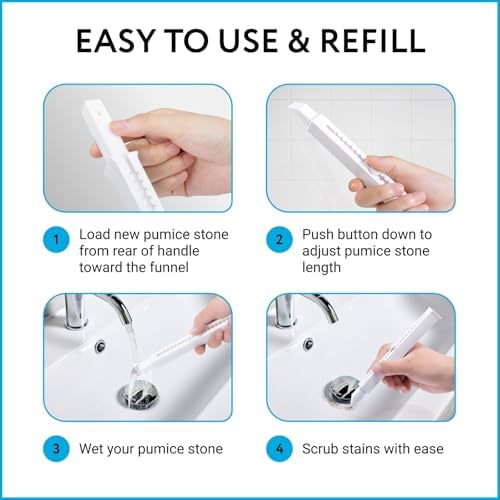 EASY TO USE & REFILL

1 Load new pumice stone from rear of handle toward the funnel

2 Push button down to adjust pumice stone length

3 Wet your pumice stone

4 Scrub stains with ease