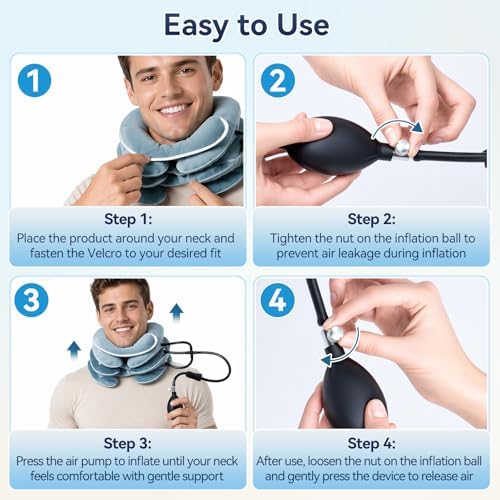 Easy to Use

1

Step 1:
Place the product around your neck and fasten the Velcro to your desired fit

2

Step 2:
Tighten the nut on the inflation ball to prevent air leakage during inflation

3

Step 3:
Press the air pump to inflate until your neck feels comfortable with gentle support

4

Step 4:
After use, loosen the nut on the inflation ball and gently press the device to release air