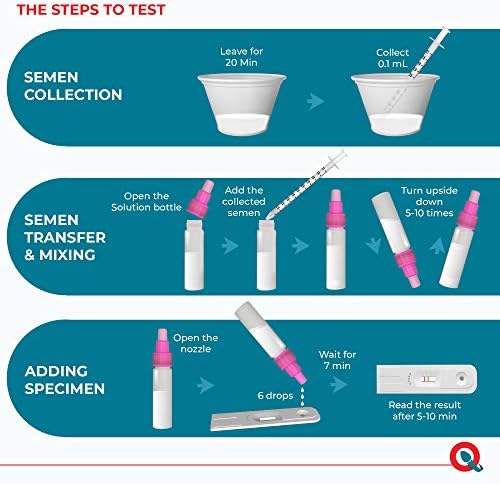 THE STEPS TO TEST

SEMEN COLLECTION

Leave for 20 Min

Collect 0.1 mL

SEMEN TRANSFER & MIXING

Open the Solution bottle

Add the collected semen

Turn upside down 5-10 times

ADDING SPECIMEN

Open the nozzle

6 drops

Wait for 7 min

Read the result after 5-10 min