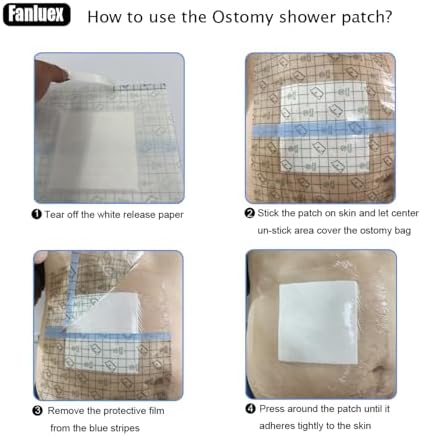 Fanluex How to use the Ostomy shower patch?

❶ Tear off the white release paper

❷ Stick the patch on skin and let center un-stick area cover the ostomy bag

❸ Remove the protective film from the blue stripes

❹ Press around the patch until it adheres tightly to the skin