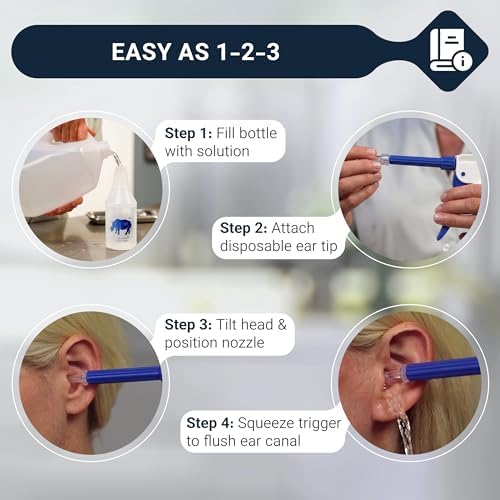 EASY AS 1-2-3

Step 1: Fill bottle with solution

Step 2: Attach disposable ear tip

Step 3: Tilt head & position nozzle

Step 4: Squeeze trigger to flush ear canal