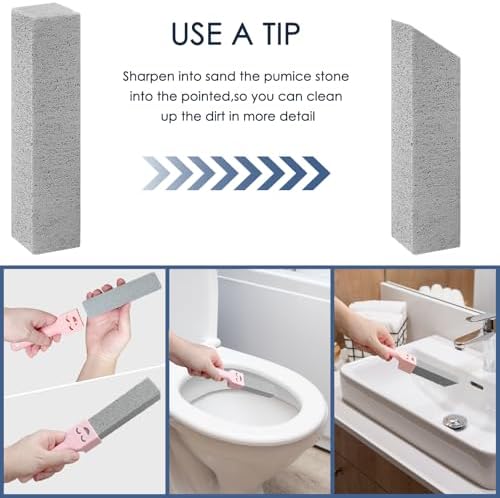 USE A TIP

Sharpen into sand the pumice stone into the pointed,so you can clean up the dirt in more detail