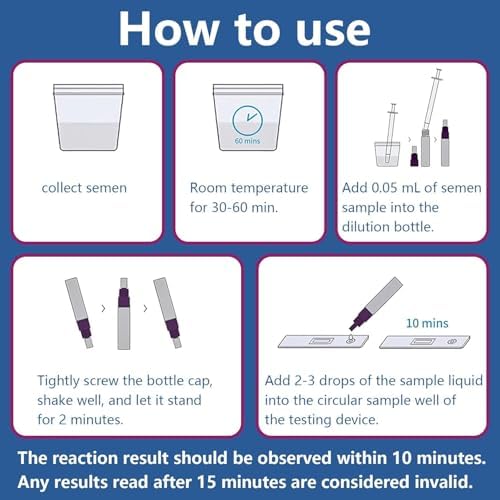 How to use

collect semen

60 mins

Room temperature for 30-60 min.

Add 0.05 mL of semen sample into the dilution bottle.

Tightly screw the bottle cap, shake well, and let it stand for 2 minutes.

10 mins

Add 2-3 drops of the sample liquid into the circular sample well of the testing device.

The reaction result should be observed within 10 minutes. Any results read after 15 minutes are considered invalid.