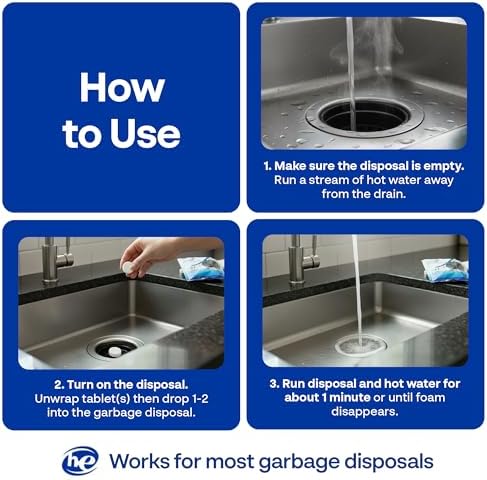 How to Use

1. Make sure the disposal is empty. Run a stream of hot water away from the drain.

2. Turn on the disposal. Unwrap tablet(s) then drop 1-2 into the garbage disposal.

3. Run disposal and hot water for about 1 minute or until foam disappears.

he Works for most garbage disposals