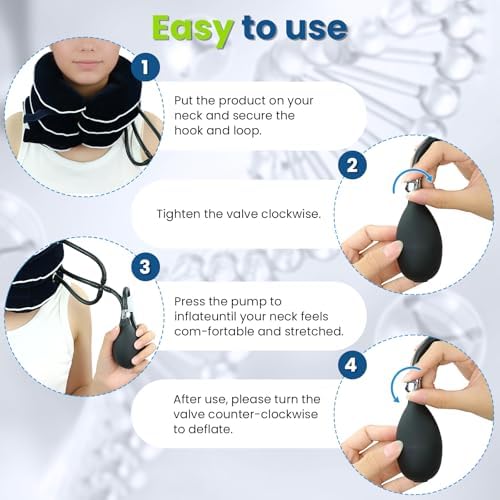 Easy to use

1

Put the product on your neck and secure the hook and loop.

2

Tighten the valve clockwise.

3

Press the pump to inflateuntil your neck feels com-fortable and stretched.

4

After use, please turn the valve counter-clockwise to deflate.