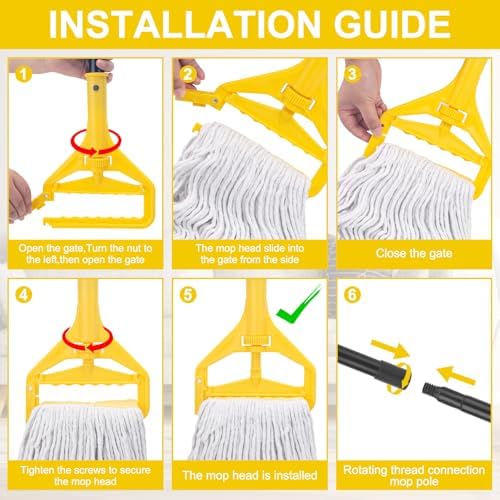 INSTALLATION GUIDE

1
Open the gate,Turn the nut to the left,then open the gate

2
The mop head slide into the gate from the side

3
Close the gate

4
Tighten the screws to secure the mop head

5
The mop head is installed

6
Rotating thread connection mop pole