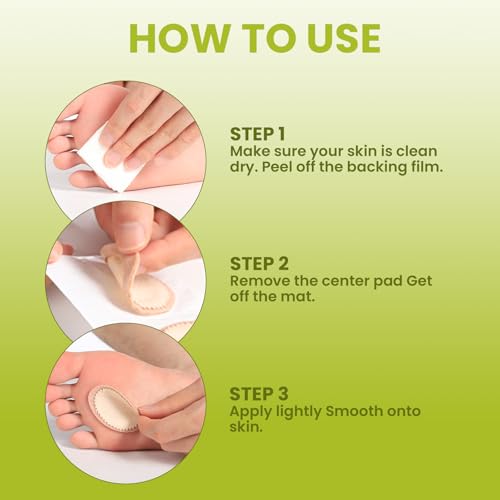 HOW TO USE

STEP 1
Make sure your skin is clean dry. Peel off the backing film.

STEP 2
Remove the center pad Get off the mat.

STEP 3
Apply lightly Smooth onto skin.