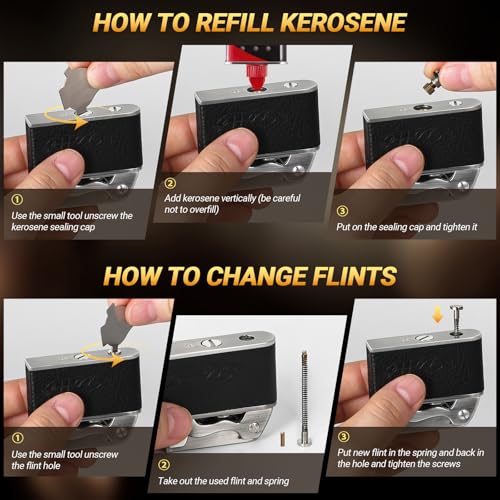 HOW TO REFILL KEROSENE

①
Use the small tool unscrew the kerosene sealing cap

②
Add kerosene vertically (be careful not to overfill)

③
Put on the sealing cap and tighten it

HOW TO CHANGE FLINTS

①
Use the small tool unscrew the flint hole

②
Take out the used flint and spring

③
Put new flint in the spring and back in the hole and tighten the screws