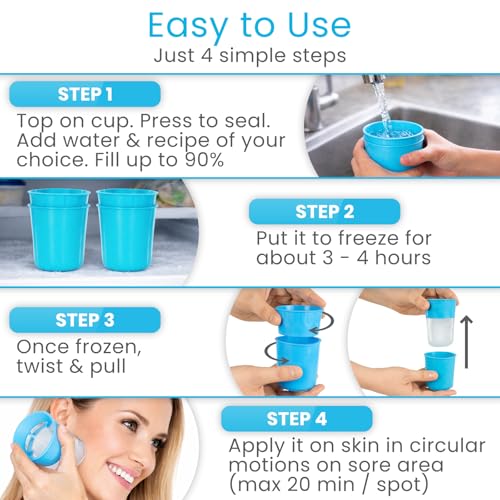 Easy to Use
Just 4 simple steps

STEP 1
Top on cup. Press to seal. Add water & recipe of your choice. Fill up to 90%

STEP 2
Put it to freeze for about 3 - 4 hours

STEP 3
Once frozen, twist & pull

STEP 4
Apply it on skin in circular motions on sore area (max 20 min / spot)