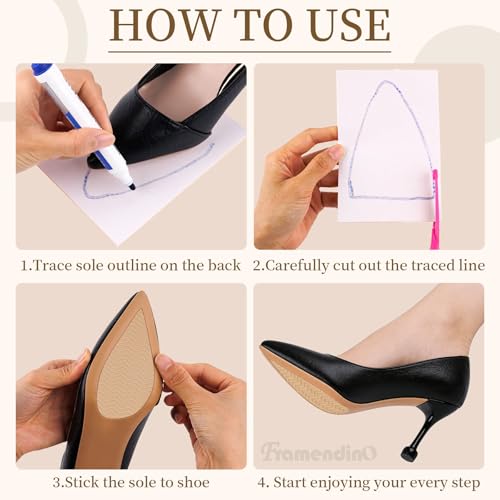 HOW TO USE

1.Trace sole outline on the back

2.Carefully cut out the traced line

3.Stick the sole to shoe

4. Start enjoying your every step

FramendinO