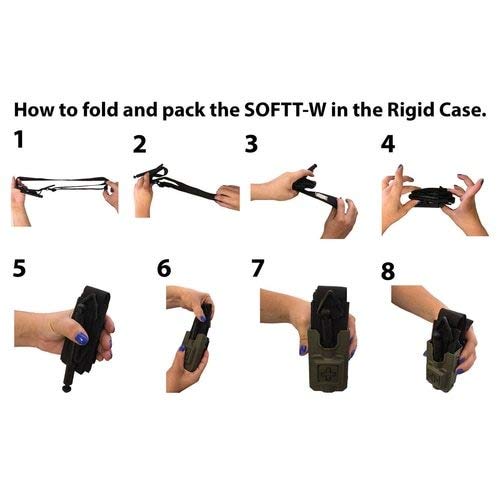 How to fold and pack the SOFTT-W in the Rigid Case.

1

2

3

4

5

6

7

8