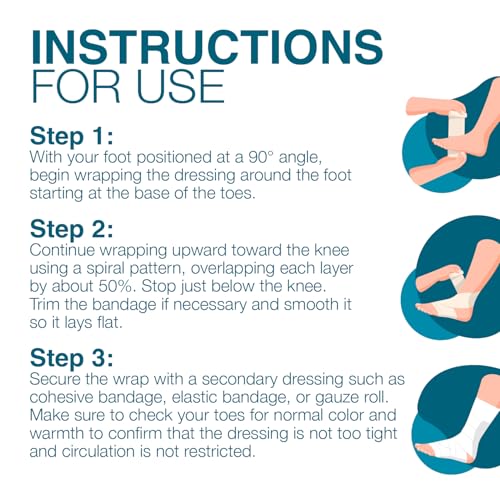 INSTRUCTIONS
FOR USE

Step 1:
With your foot positioned at a 90° angle, begin wrapping the dressing around the foot starting at the base of the toes.

Step 2:
Continue wrapping upward toward the knee using a spiral pattern, overlapping each layer by about 50%. Stop just below the knee. Trim the bandage if necessary and smooth it so it lays flat.

Step 3:
Secure the wrap with a secondary dressing such as cohesive bandage, elastic bandage, or gauze roll. Make sure to check your toes for normal color and warmth to confirm that the dressing is not too tight and circulation is not restricted.